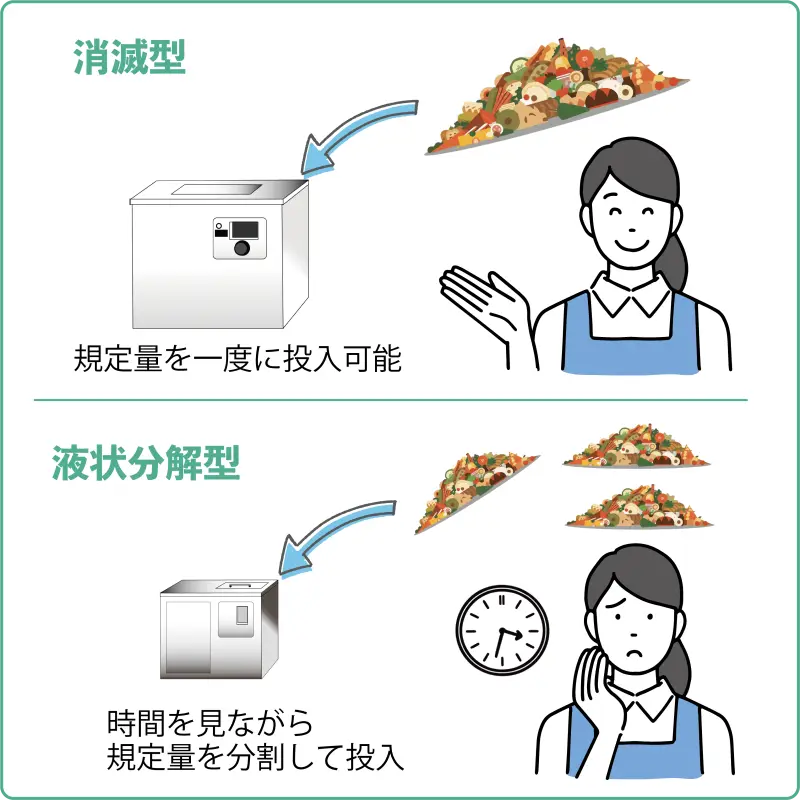 消滅型

規定量を一度に投入可能

液状分解型

時間を見ながら
規定量を分割して投入