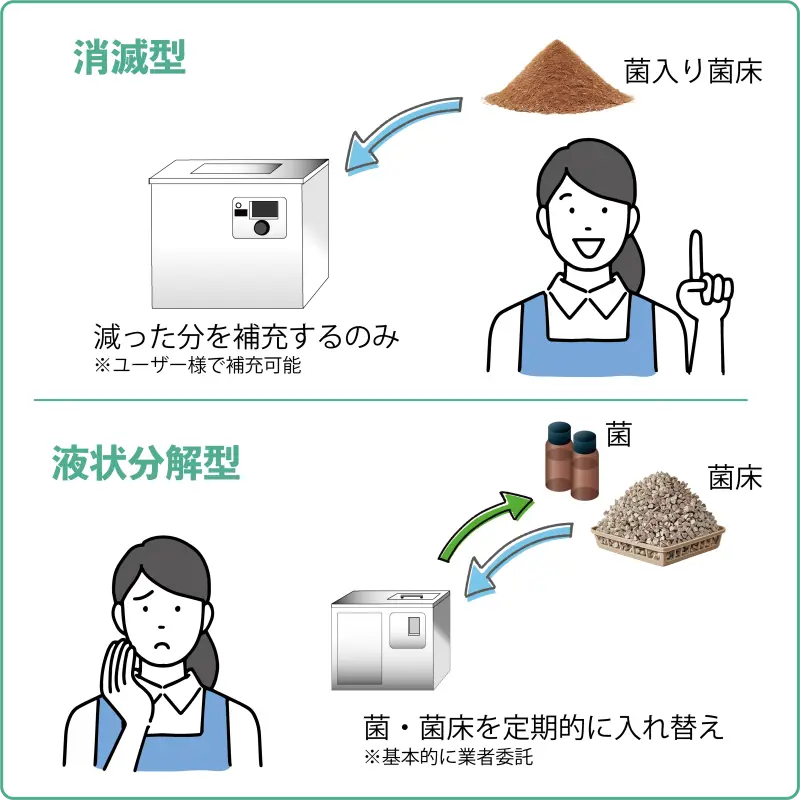 消滅型

菌入り菌床

減った分を補充するのみ
※ユーザー様で補充可能

液状分解型

菌

菌床

菌・菌床を定期的に入れ替え
※基本的に業者委託