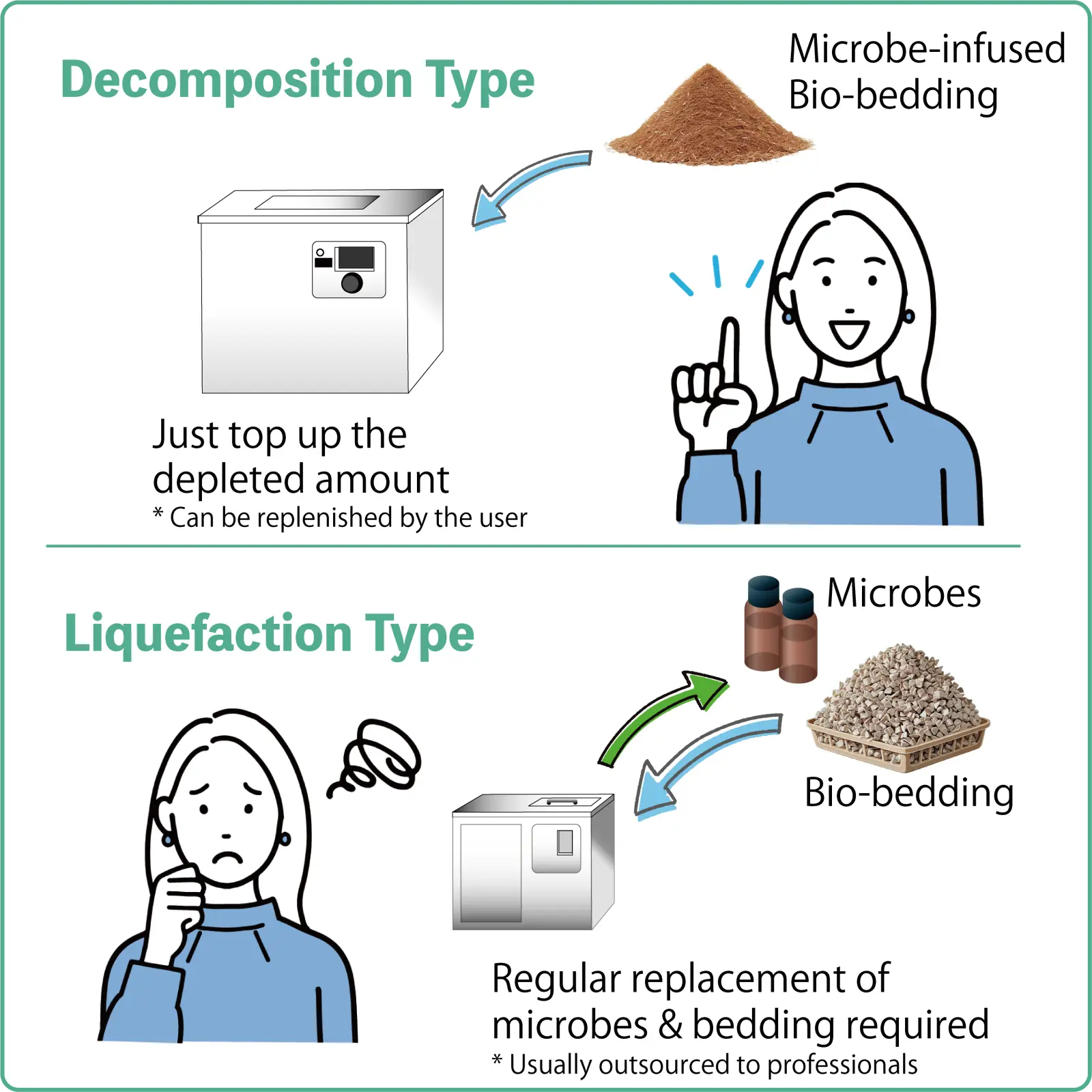 Decomposition Type

Microbe-infused Bio-bedding

Just top up the depleted amount
* Can be replenished by the user

Liquefaction Type

Microbes

Bio-bedding

Regular replacement of microbes & bedding required
* Usually outsourced to professionals